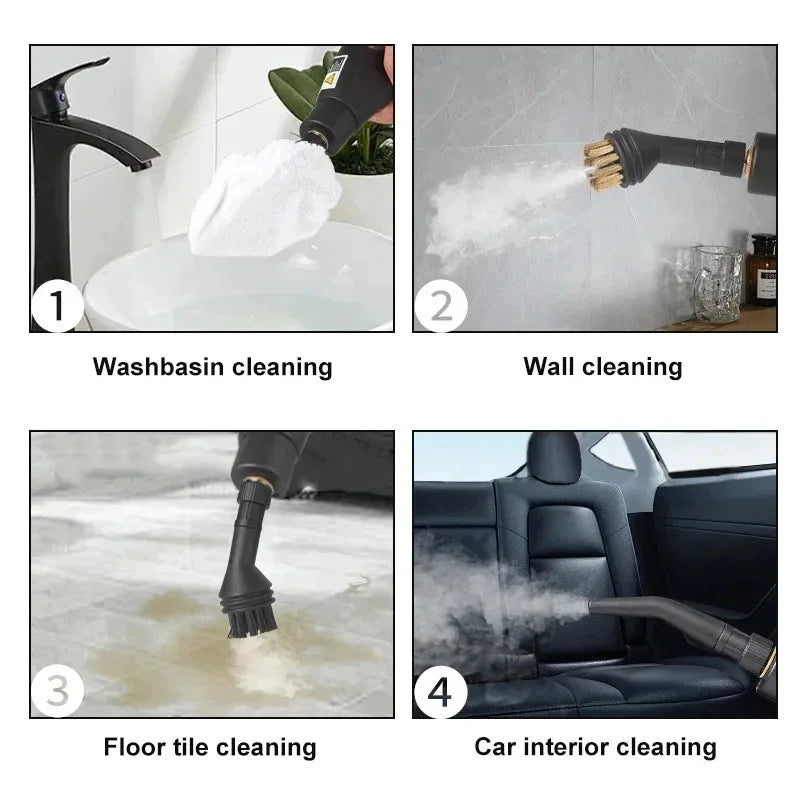 1

Washbasin cleaning

2

Wall cleaning

3

Floor tile cleaning

4

Car interior cleaning